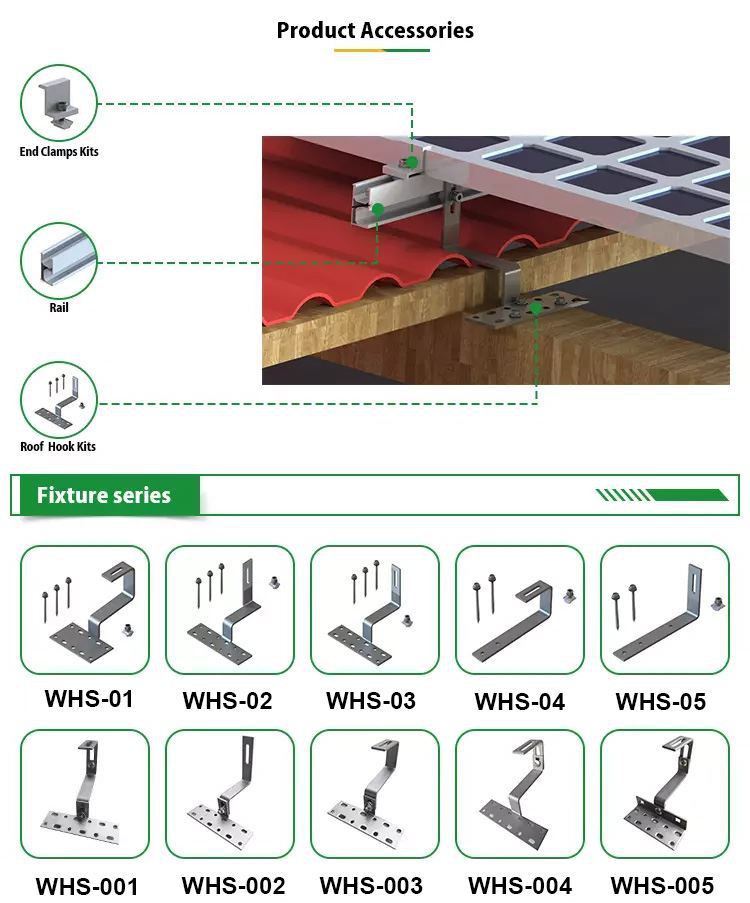 Product Accessories

End Clamps Kits

Rail

Roof Hook Kits

Fixture series

WHS-01
WHS-02
WHS-03
WHS-04
WHS-05

WHS-001
WHS-002
WHS-003
WHS-004
WHS-005